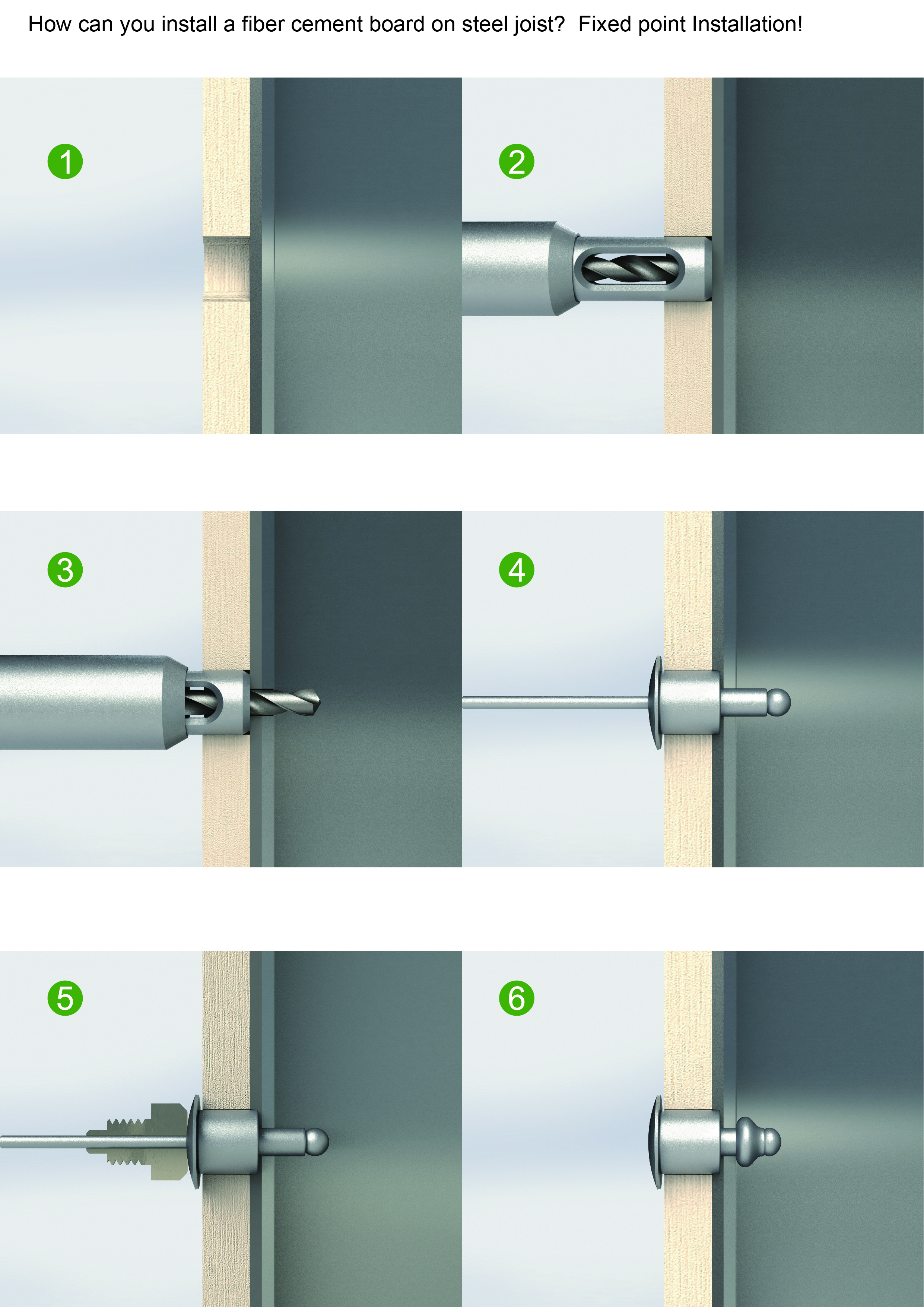 How can you install a fiber cement board on steel joist?  Fixed point Installation!

1

2

3

4

5

6